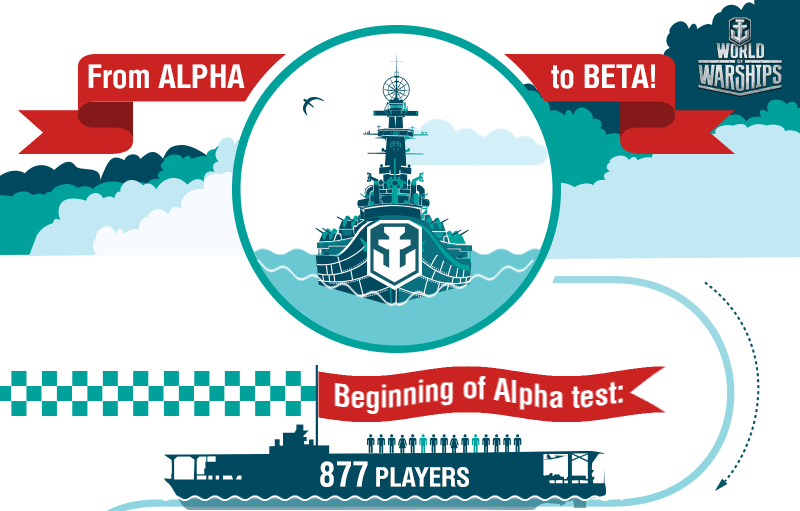 From ALPHA

to BETA!

WORLD OF WARSHIPS

Beginning of Alpha test:

877 PLAYERS